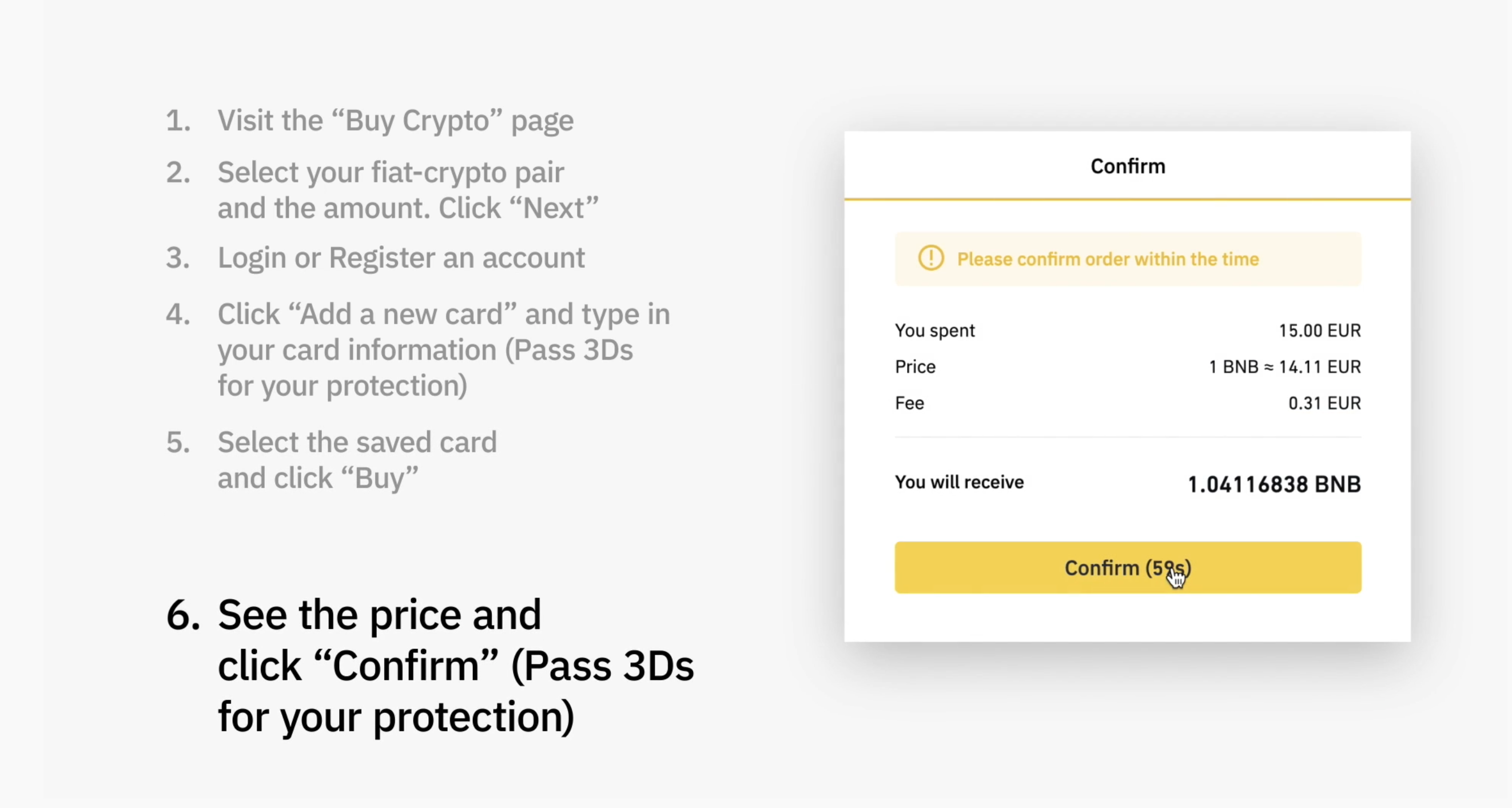 1. Visit the "Buy Crypto" page

2. Select your fiat-crypto pair and the amount. Click "Next"

3. Login or Register an account

4. Click "Add a new card" and type in your card information (Pass 3Ds for your protection)

5. Select the saved card and click "Buy"

6. See the price and click "Confirm" (Pass 3Ds for your protection)

Confirm

Please confirm order within the time

You spent
15.00 EUR
Price
1 BNB ≈ 14.11 EUR
Fee
0.31 EUR

You will receive
1.04116838 BNB

Confirm (59s)